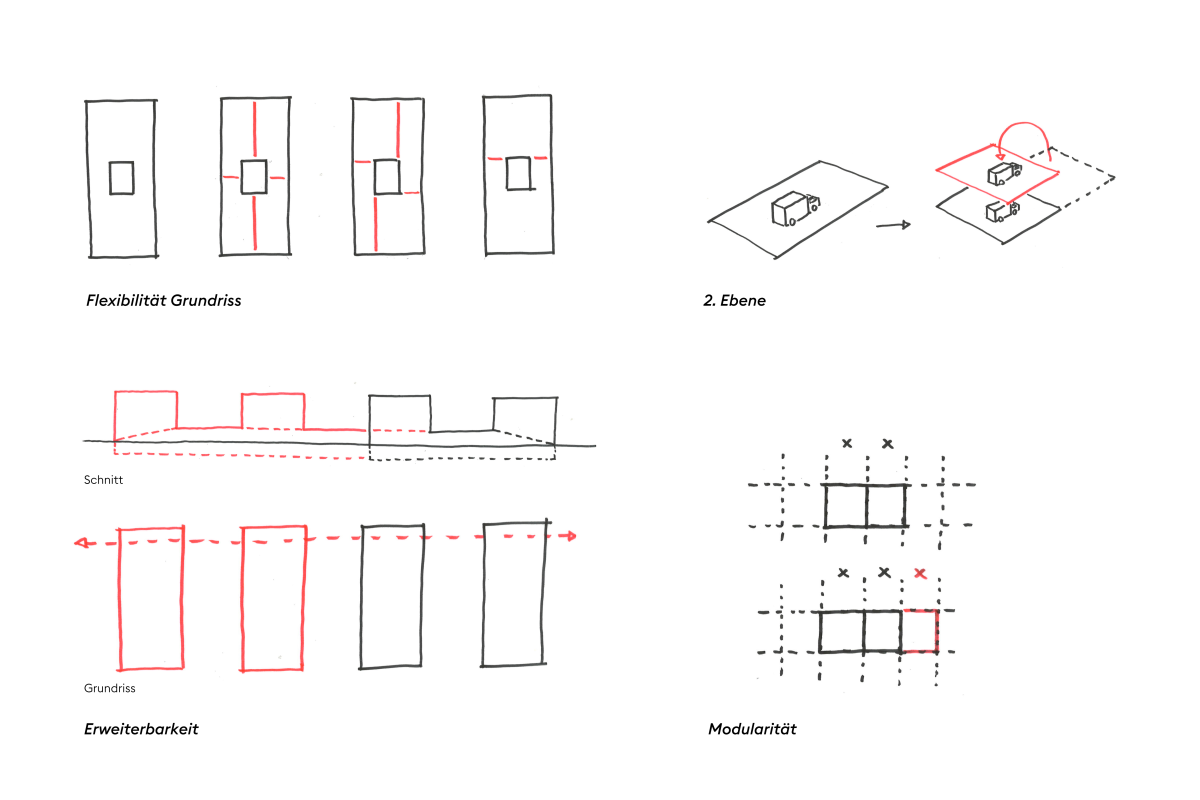 Flexibilität Grundriss

2. Ebene

Schnitt

Grundriss

Erweiterbarkeit

Modularität